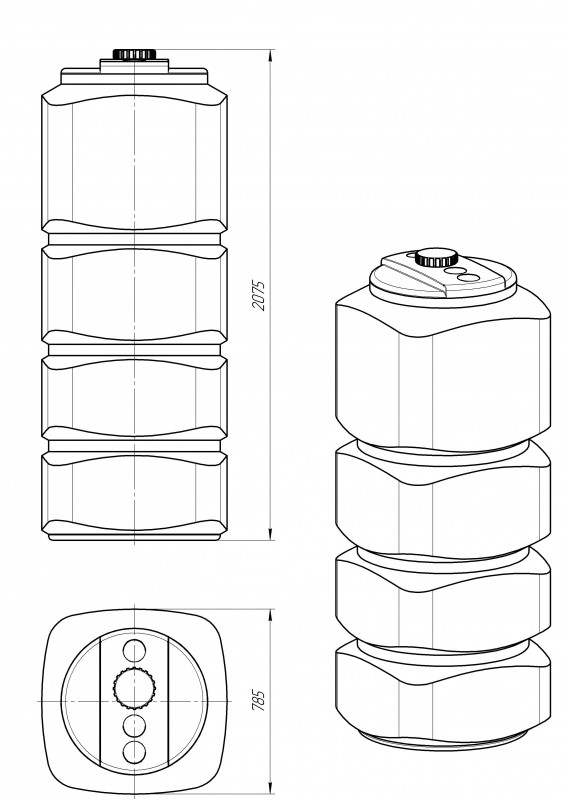 2075

785